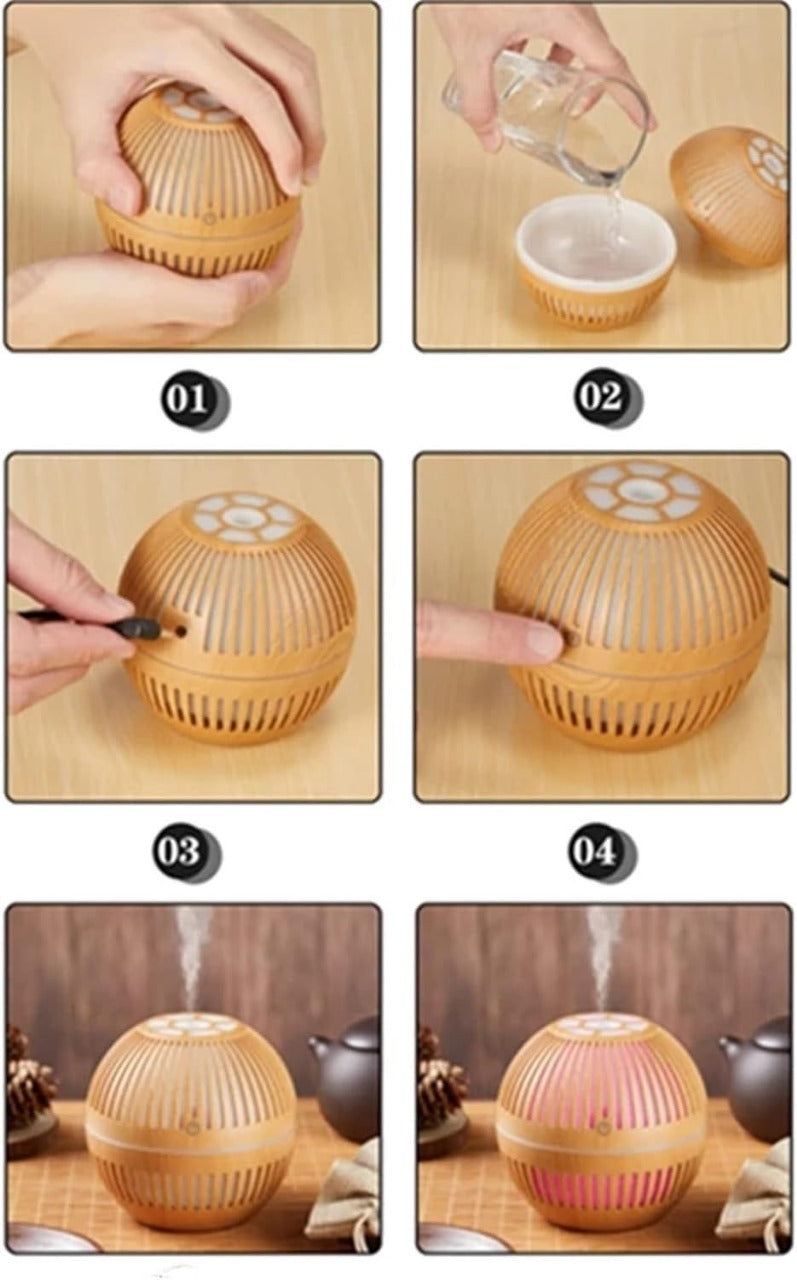 01

02

03

04