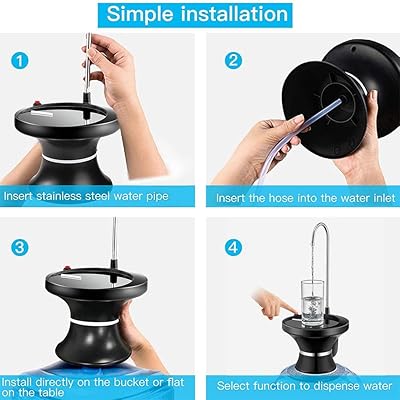 Simple installation

1

Insert stainless steel water pipe

2

Insert the hose into the water inlet

3

Install directly on the bucket or flat on the table

4

Select function to dispense water